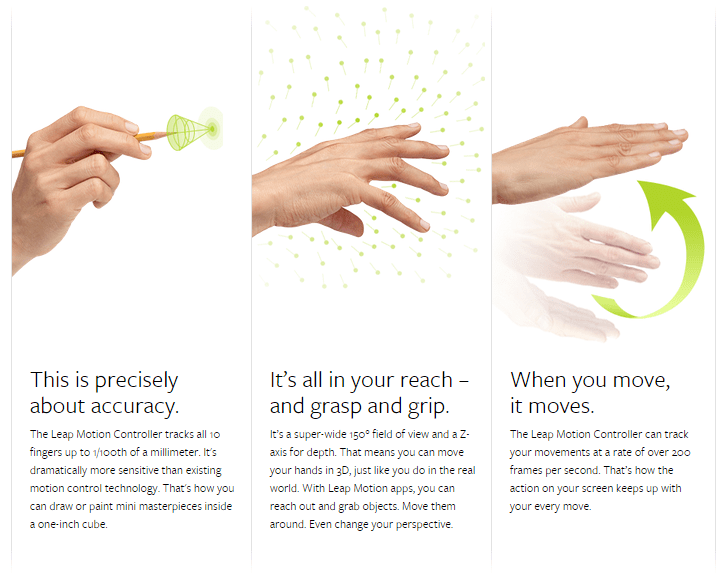 This is precisely about accuracy.

The Leap Motion Controller tracks all 10 fingers up to 1/100th of a millimeter. It's dramatically more sensitive than existing motion control technology. That's how you can draw or paint mini masterpieces inside a one-inch cube.

It's all in your reach – and grasp and grip.

It's a super-wide 150° field of view and a Z-axis for depth. That means you can move your hands in 3D, just like you do in the real world. With Leap Motion apps, you can reach out and grab objects. Move them around. Even change your perspective.

When you move, it moves.

The Leap Motion Controller can track your movements at a rate of over 200 frames per second. That's how the action on your screen keeps up with your every move.