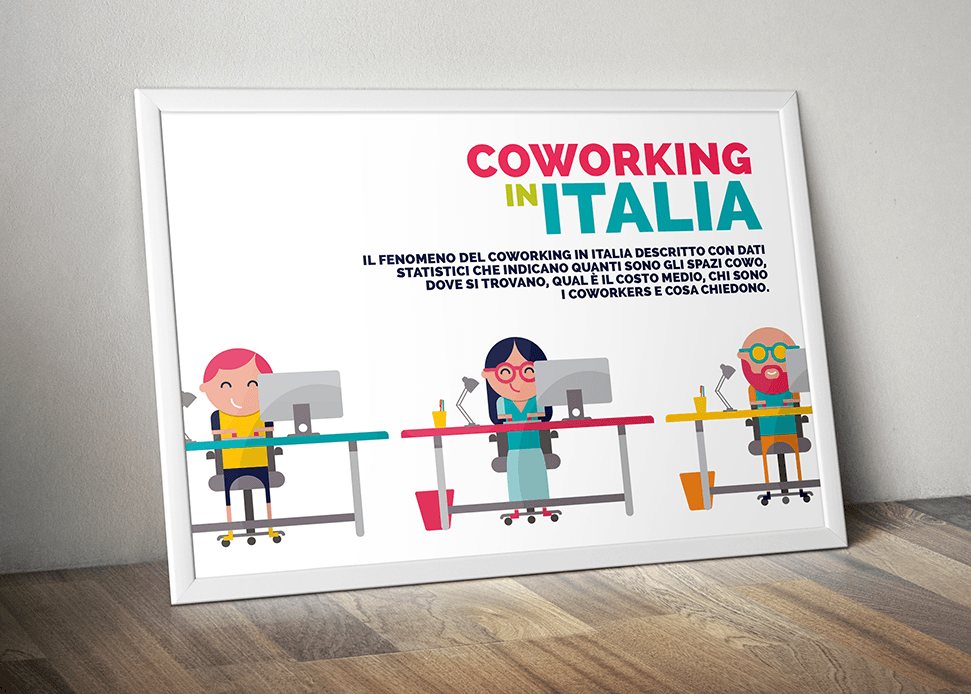 COWORKING IN ITALIA

IL FENOMENO DEL COWORKING IN ITALIA DESCRITTO CON DATI STATISTICI CHE INDICANO QUANTI SONO GLI SPAZI COWO, DOVE SI TROVANO, QUAL È IL COSTO MEDIO, CHI SONO I COWORKERS E COSA CHIEDONO.