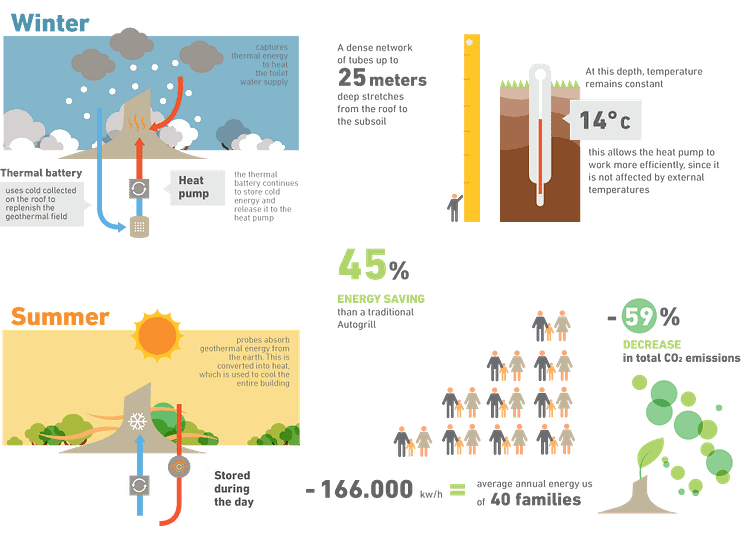 Winter

captures thermal energy to heat the toilet water supply

Thermal battery
uses cold collected on the roof to replenish the geothermal field

Heat pump

the thermal battery continues to store cold energy and release it to the heat pump

A dense network of tubes up to 25 meters deep stretches from the roof to the subsoil

At this depth, temperature remains constant

14°c

this allows the heat pump to work more efficiently, since it is not affected by external temperatures

45%
ENERGY SAVING
than a traditional Autogrill

Summer

probes absorb geothermal energy from the earth. This is converted into heat, which is used to cool the entire building

Stored during the day

- 59%
DECREASE
in total $CO_2$ emissions

- 166.000 kw/h = average annual energy us of 40 families