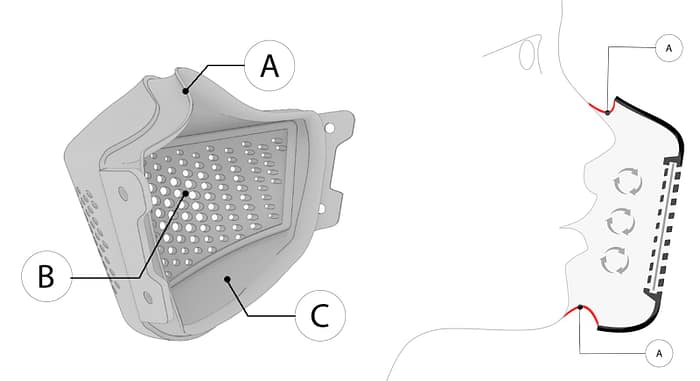 A
B
C
A
A